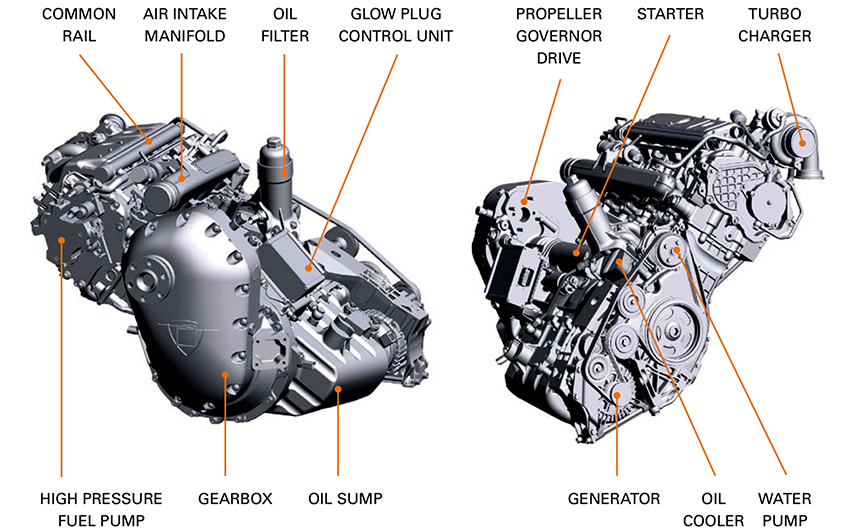 COMMON RAIL

AIR INTAKE MANIFOLD

OIL FILTER

GLOW PLUG CONTROL UNIT

PROPELLER GOVERNOR DRIVE

STARTER

TURBO CHARGER

HIGH PRESSURE FUEL PUMP

GEARBOX

OIL SUMP

GENERATOR

OIL COOLER

WATER PUMP